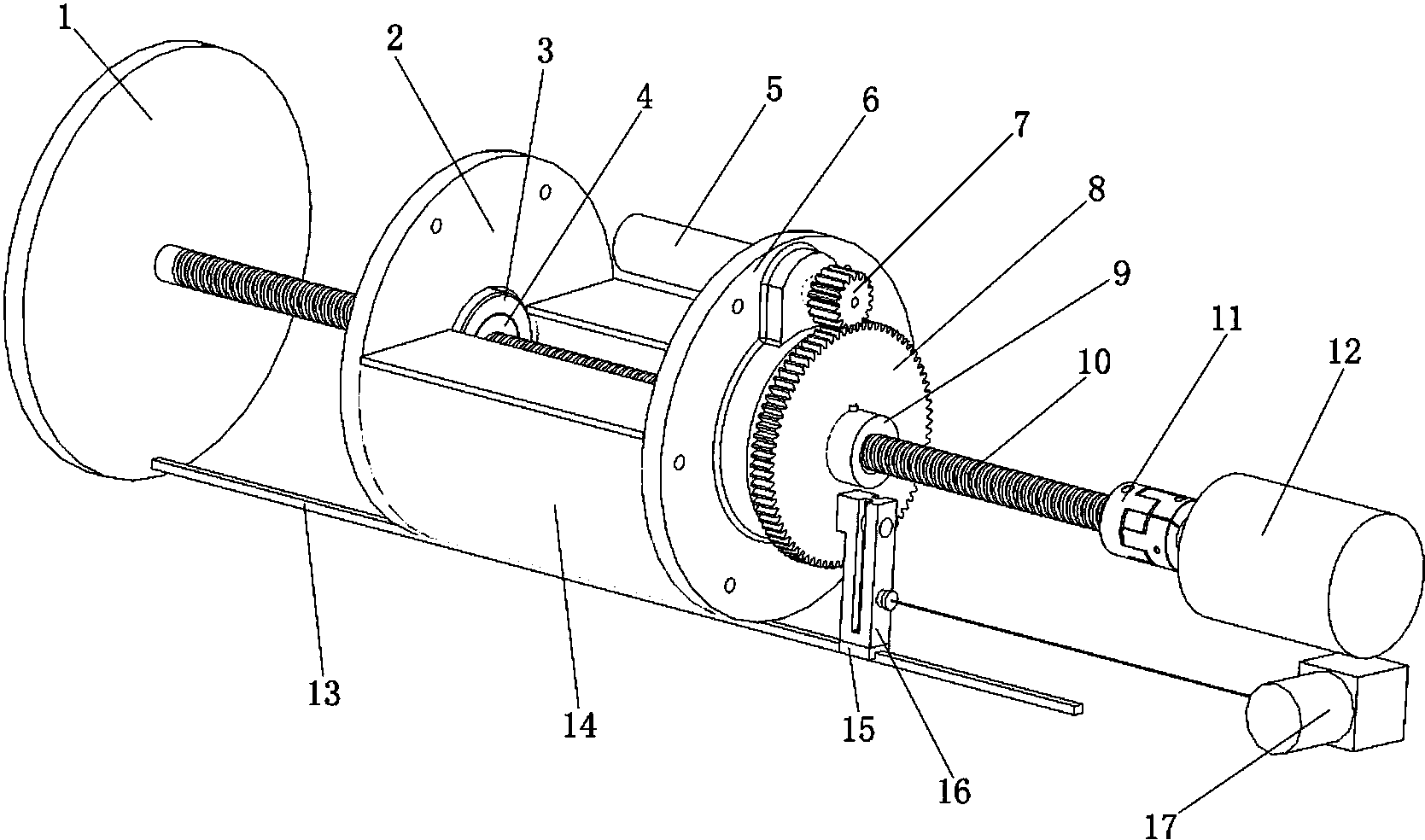 1
2
3
4
5
6
7
8
9
10
11
12
13
14
15
16
17