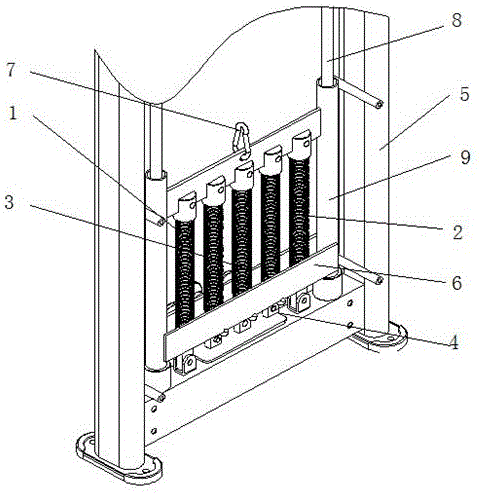 8
7
5
1
9
3
2
6
4