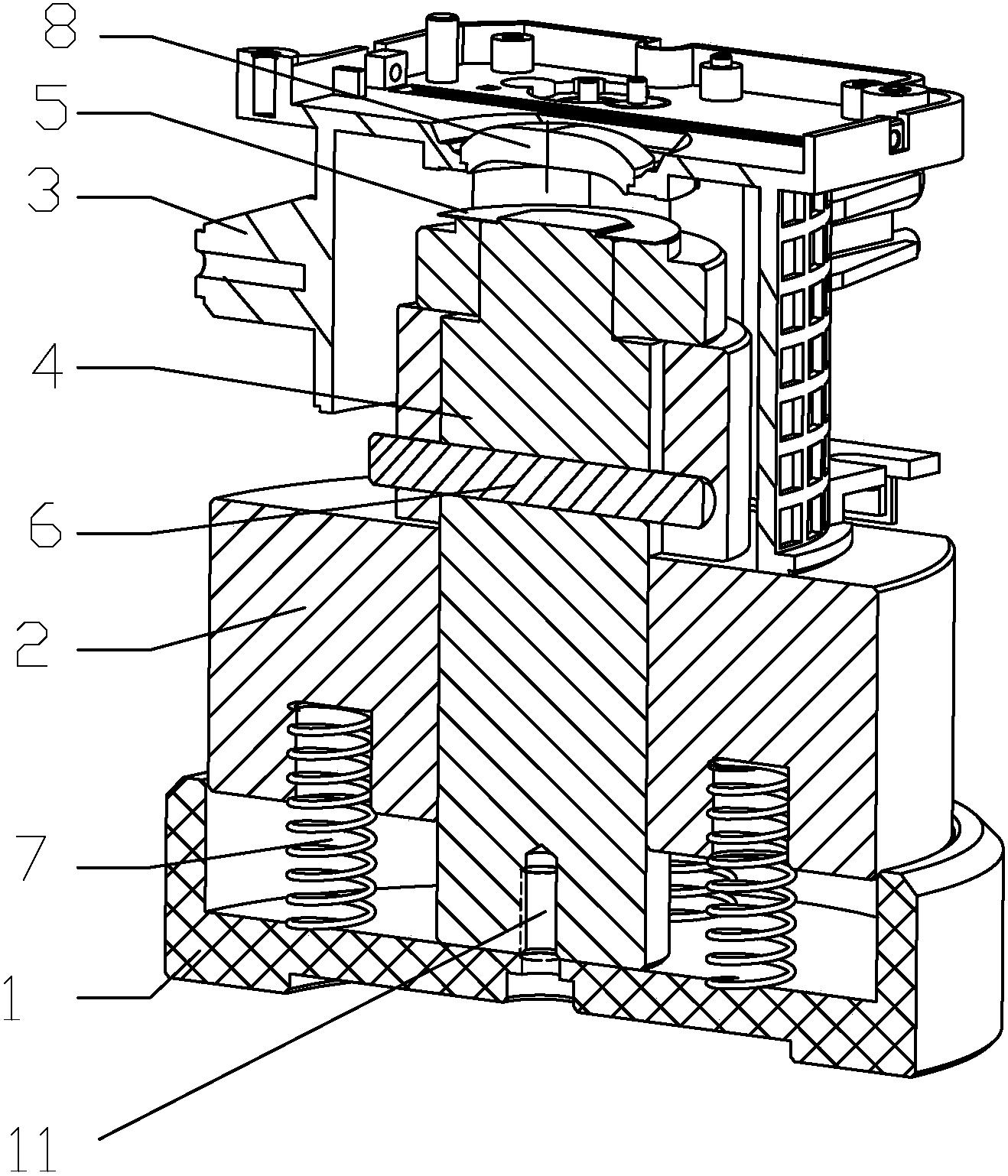 8
5
3
4
6
2
7
1
11