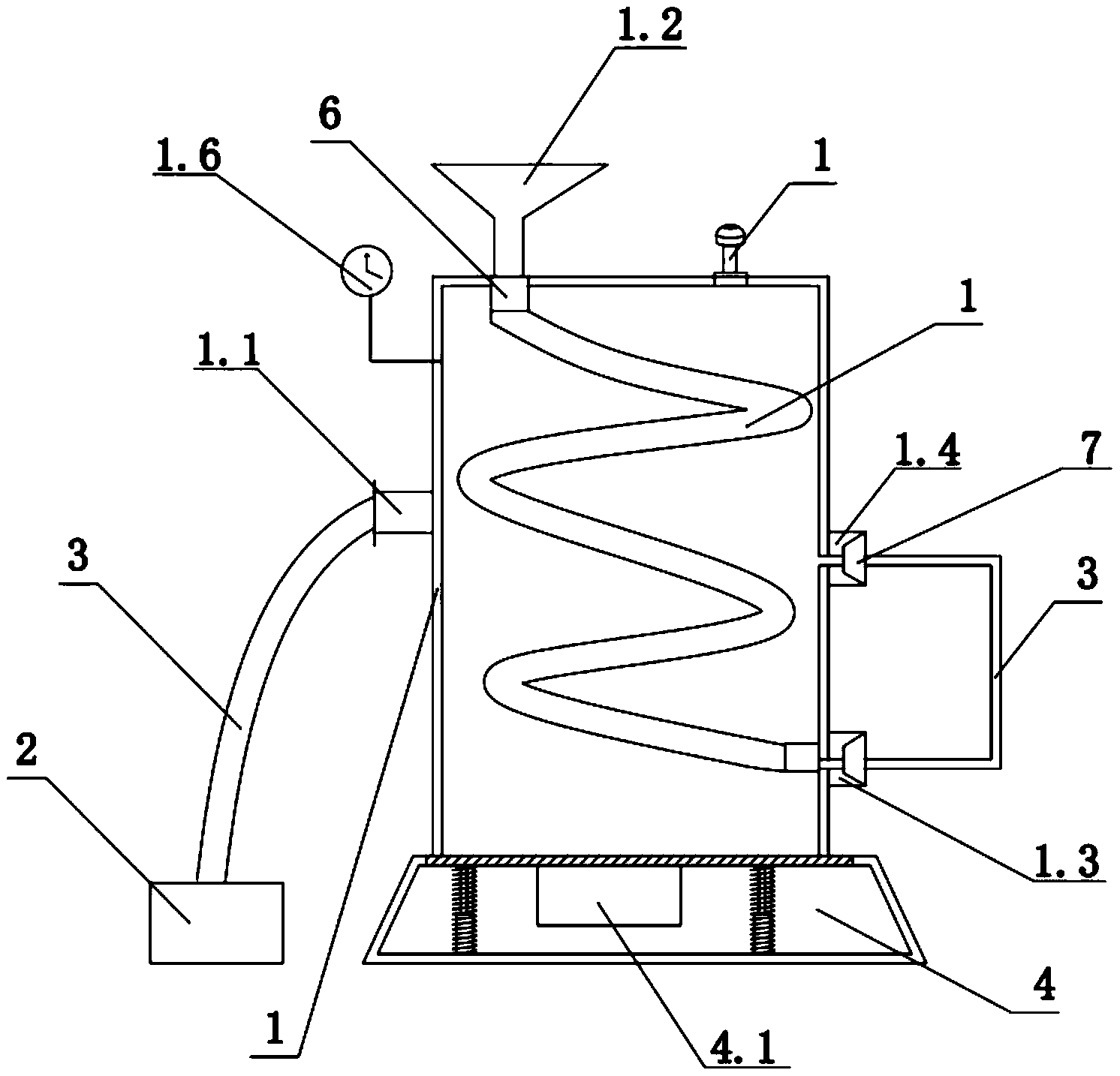 1.2

6

1.6

1

1

1.1

1.4

7

3

3

2

1.3

4

1

4.1