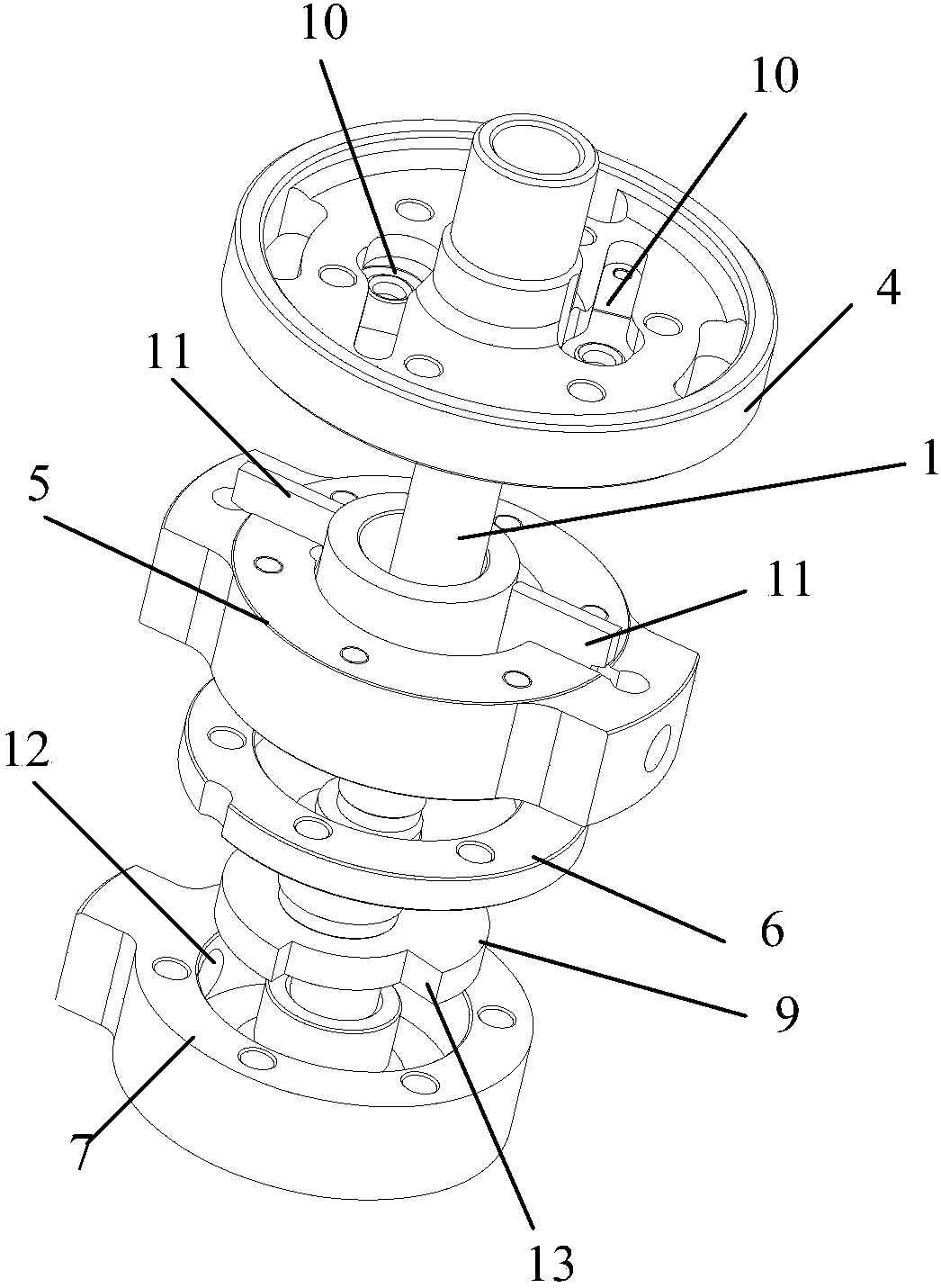 10
10
4
11
1
5
11
12
6
9
7
13