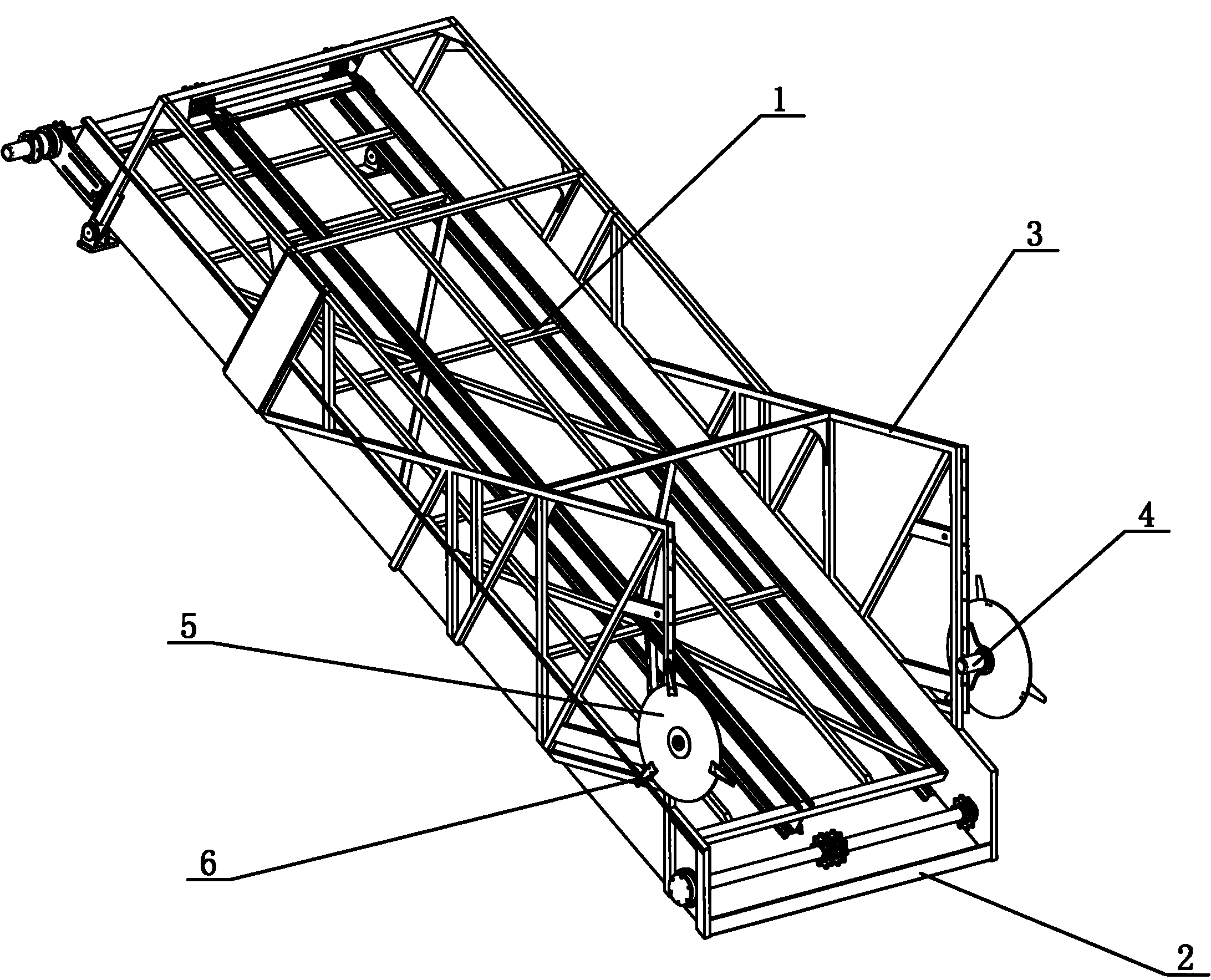 1
3
4
5
6
2